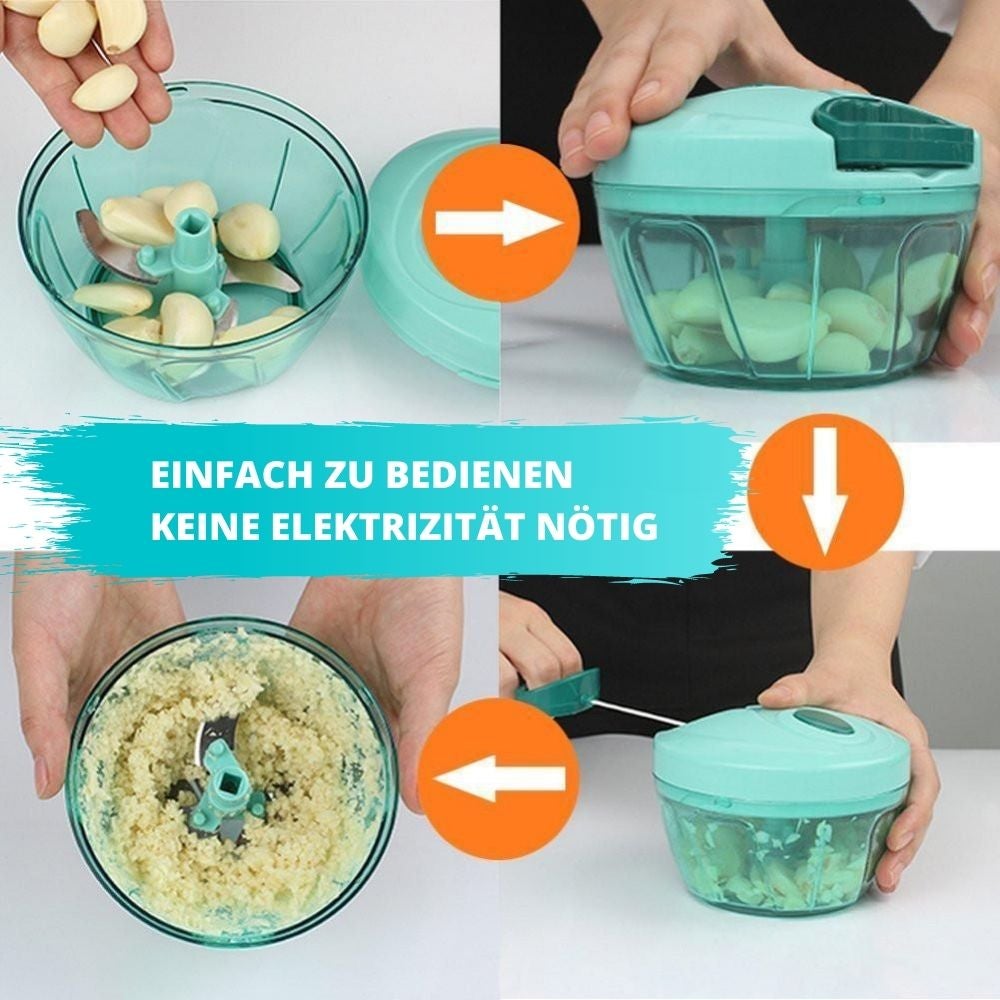 EINFACH ZU BEDIENEN
KEINE ELEKTRIZITÄT NÖTIG